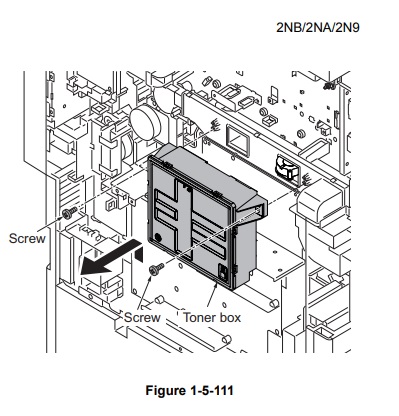 2NB/2NA/2N9

Screw

Screw

Toner box

Figure 1-5-111