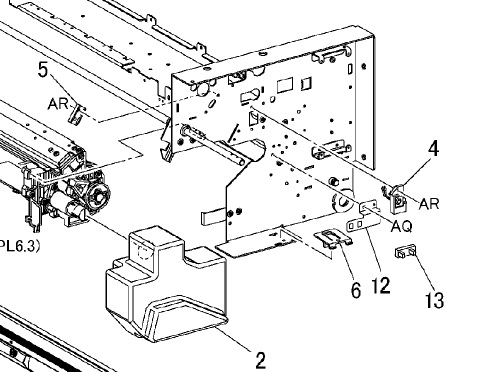 5
AR
4
AR
AQ
PL6.3)
6
12
13
2