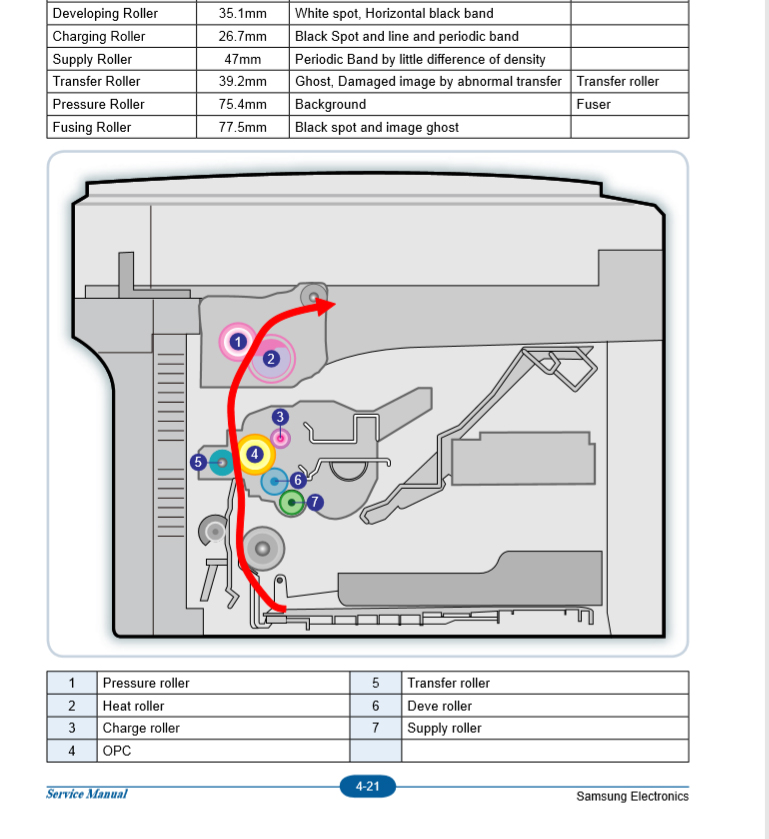 | Developing Roller | 35.1mm | White spot, Horizontal black band | |
|---|---|---|---|
| Charging Roller | 26.7mm | Black Spot and line and periodic band | |
| Supply Roller | 47mm | Periodic Band by little difference of density | |
| Transfer Roller | 39.2mm | Ghost, Damaged image by abnormal transfer | Transfer roller |
| Pressure Roller | 75.4mm | Background | Fuser |
| Fusing Roller | 77.5mm | Black spot and image ghost | |

1
2
3
4
5
6
7

| 1 | Pressure roller | 5 | Transfer roller |
|---|---|---|---|
| 2 | Heat roller | 6 | Deve roller |
| 3 | Charge roller | 7 | Supply roller |
| 4 | OPC | | |

Service Manual
4-21
Samsung Electronics