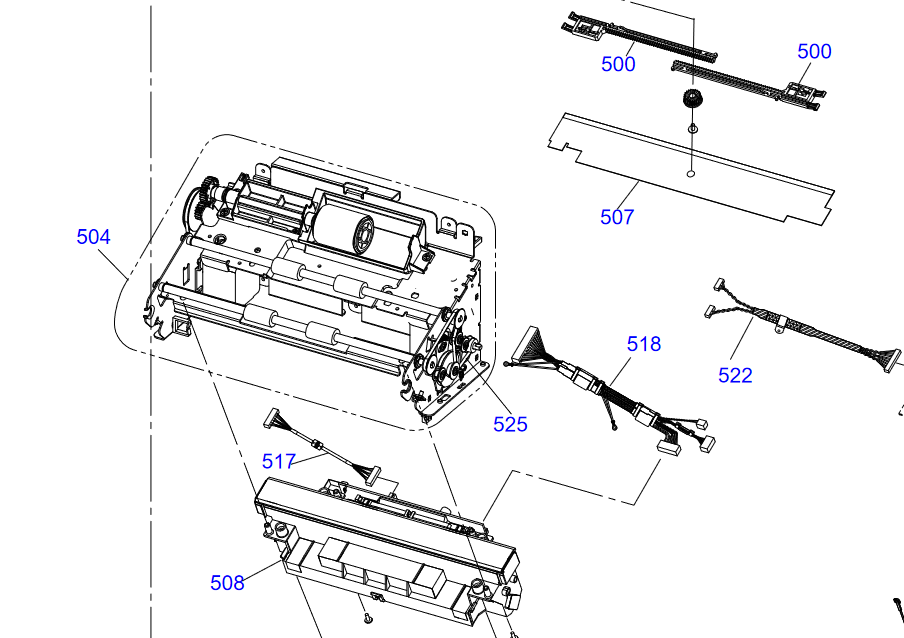 500
500
507
504
518
522
525
517
508