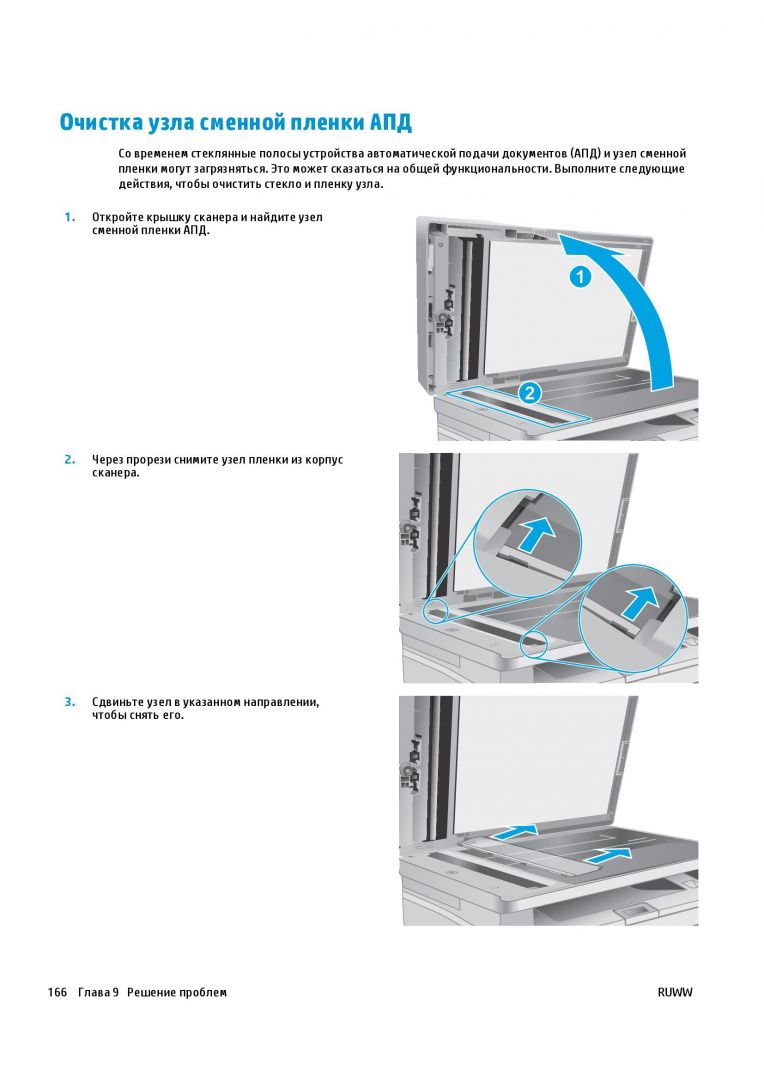 Очистка узла сменной пленки АПД

Со временем стеклянные полосы устройства автоматической подачи документов (АПД) и узел сменной пленки могут загрязняться. Это может сказаться на общей функциональности. Выполните следующие действия, чтобы очистить стекло и пленку узла.

1. Откройте крышку сканера и найдите узел сменной пленки АПД.

1

2

2. Через прорези снимите узел пленки из корпус сканера.

3. Сдвиньте узел в указанном направлении, чтобы снять его.

166 Глава 9 Решение проблем

RUWW