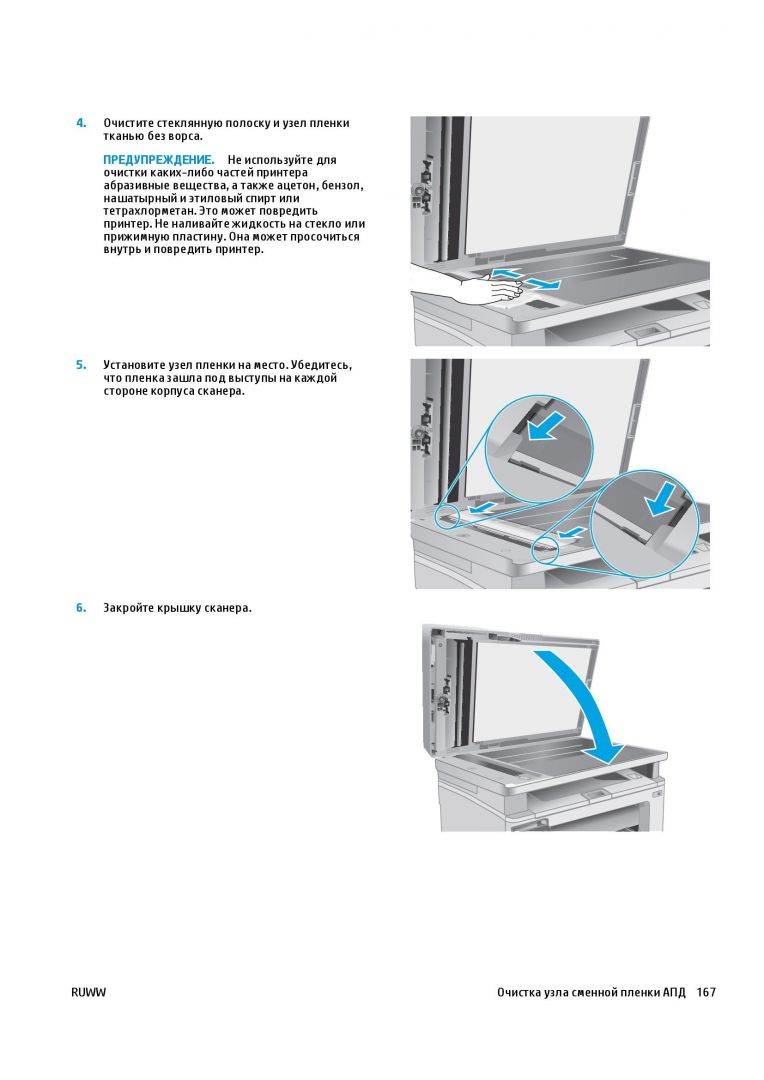 4. Очистите стеклянную полоску и узел пленки тканью без ворса.

ПРЕДУПРЕЖДЕНИЕ. Не используйте для очистки каких-либо частей принтера абразивные вещества, а также ацетон, бензол, нашатырный и этиловый спирт или тетрахлорметан. Это может повредить принтер. Не наливайте жидкость на стекло или прижимную пластину. Она может просочиться внутрь и повредить принтер.

5. Установите узел пленки на место. Убедитесь, что пленка зашла под выступы на каждой стороне корпуса сканера.

6. Закройте крышку сканера.

RUWW

Очистка узла сменной пленки АПД 167