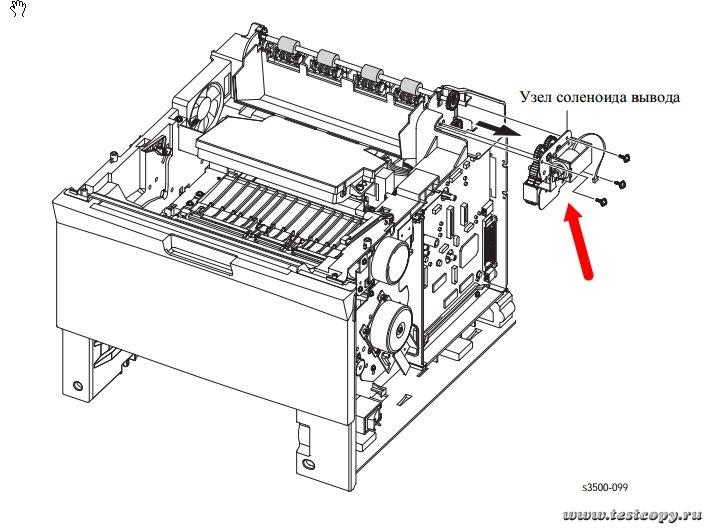 Узел соленоида вывода

s3500-099

www.testcopy.ru