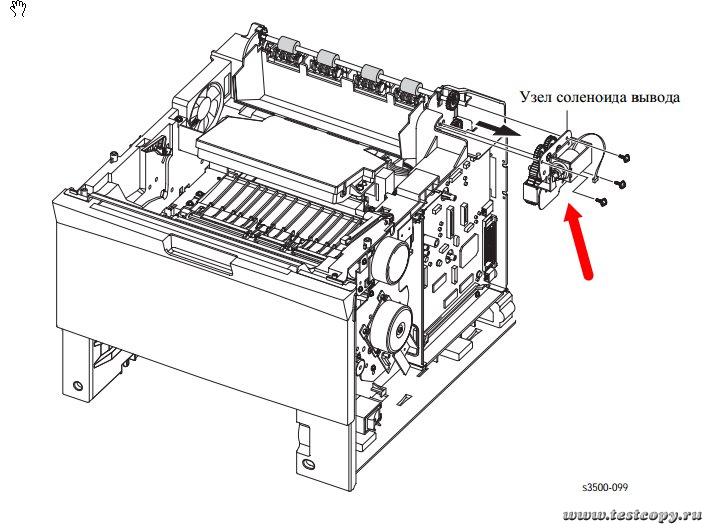 Узел соленоида вывода

s3500-099

www.testcopy.ru