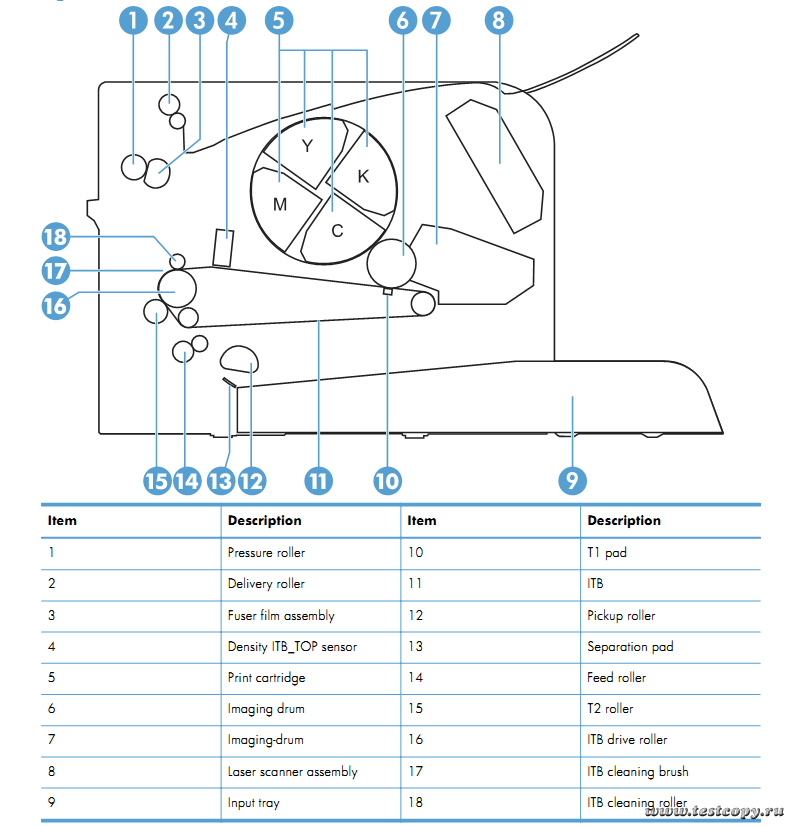 1 2 3 4 5 6 7 8

Y
K
M
C

18
17
16

15 14 13 12 11 10 9

| Item | Description | Item | Description |
|---|---|---|---|
| 1 | Pressure roller | 10 | T1 pad |
| 2 | Delivery roller | 11 | ITB |
| 3 | Fuser film assembly | 12 | Pickup roller |
| 4 | Density ITB_TOP sensor | 13 | Separation pad |
| 5 | Print cartridge | 14 | Feed roller |
| 6 | Imaging drum | 15 | T2 roller |
| 7 | Imaging-drum | 16 | ITB drive roller |
| 8 | Laser scanner assembly | 17 | ITB cleaning brush |
| 9 | Input tray | 18 | ITB cleaning roller |

www.testcopy.ru