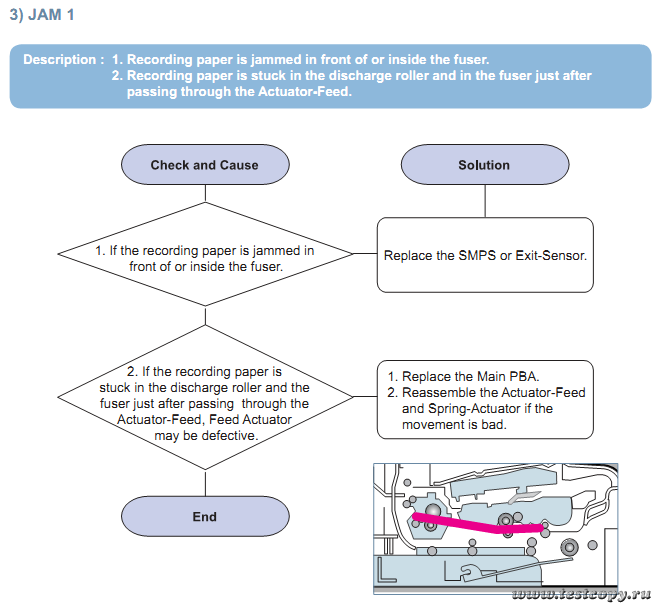 3) JAM 1

Description : 1. Recording paper is jammed in front of or inside the fuser.
2. Recording paper is stuck in the discharge roller and in the fuser just after passing through the Actuator-Feed.

Check and Cause

Solution

1. If the recording paper is jammed in front of or inside the fuser.

Replace the SMPS or Exit-Sensor.

2. If the recording paper is stuck in the discharge roller and the fuser just after passing through the Actuator-Feed, Feed Actuator may be defective.

1. Replace the Main PBA.
2. Reassemble the Actuator-Feed and Spring-Actuator if the movement is bad.

End

www.testcopy.ru