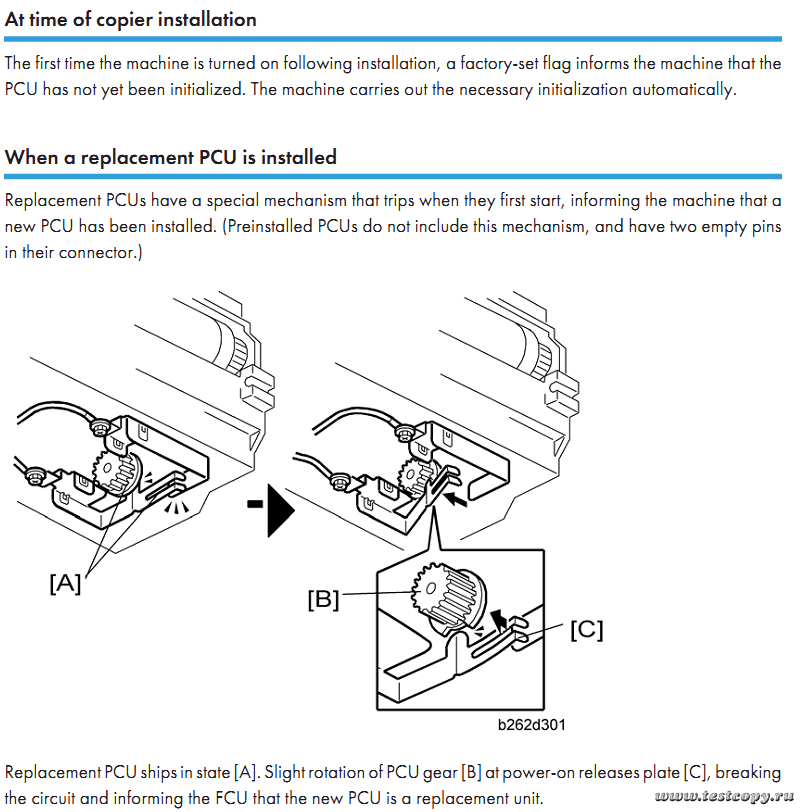 At time of copier installation

The first time the machine is turned on following installation, a factory-set flag informs the machine that the PCU has not yet been initialized. The machine carries out the necessary initialization automatically.

When a replacement PCU is installed

Replacement PCUs have a special mechanism that trips when they first start, informing the machine that a new PCU has been installed. (Preinstalled PCUs do not include this mechanism, and have two empty pins in their connector.)

[A]

[B]

[C]

b262d301

Replacement PCU ships in state [A]. Slight rotation of PCU gear [B] at power-on releases plate [C], breaking the circuit and informing the FCU that the new PCU is a replacement unit.

www.testcopy.ru