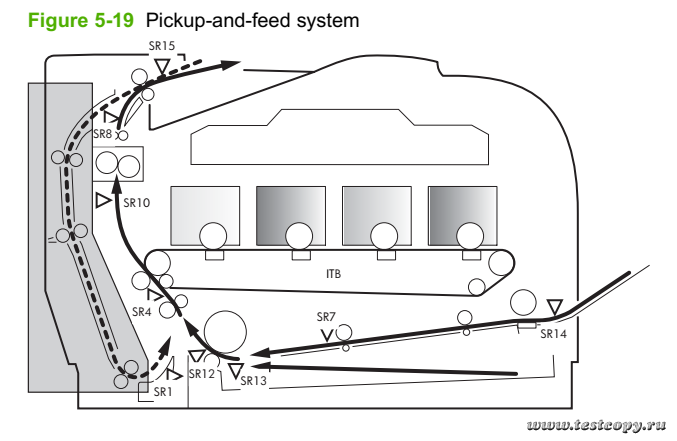 Figure 5-19 Pickup-and-feed system

SR15
SR8
SR10
ITB
SR4
SR7
SR14
SR12
SR13
SR1

www.testcopy.ru