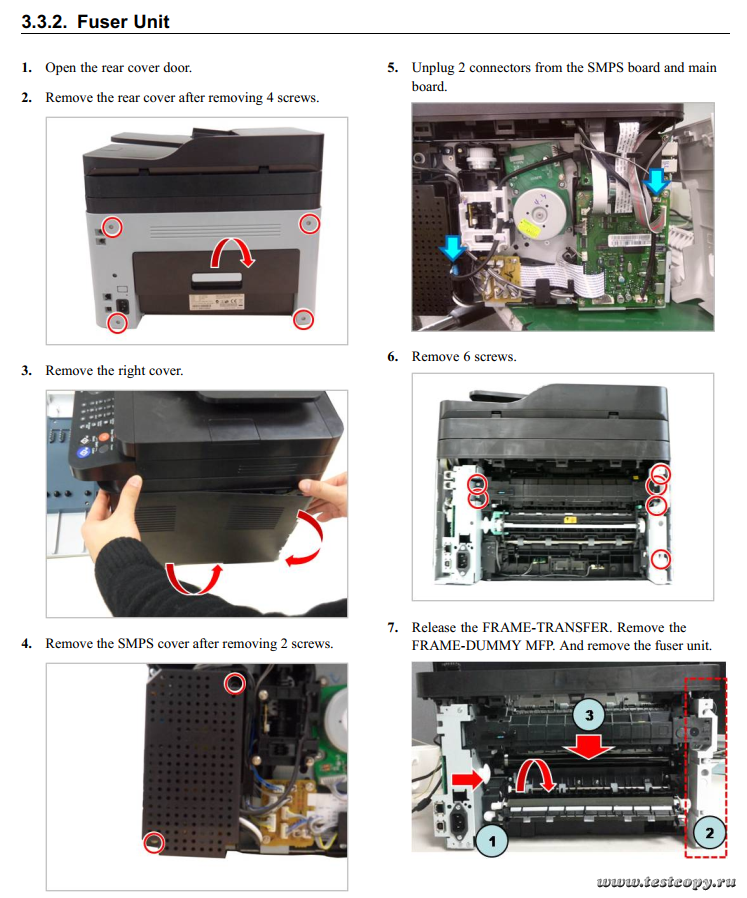 3.3.2. Fuser Unit

1. Open the rear cover door.

2. Remove the rear cover after removing 4 screws.

3. Remove the right cover.

4. Remove the SMPS cover after removing 2 screws.

5. Unplug 2 connectors from the SMPS board and main board.

6. Remove 6 screws.

7. Release the FRAME-TRANSFER. Remove the FRAME-DUMMY MFP. And remove the fuser unit.

3

1

2

www.testcopy.ru