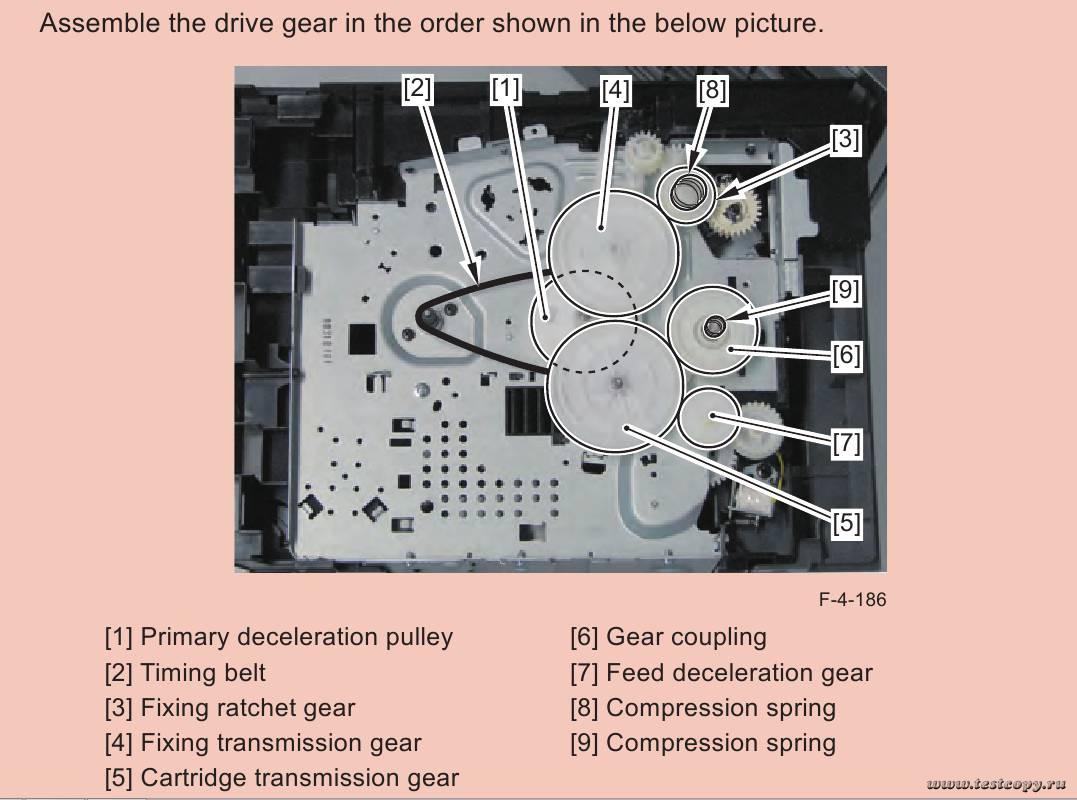 Assemble the drive gear in the order shown in the below picture.

[2] [1] [4] [8]

[3]

[9]

[6]

[7]

[5]

F-4-186

[1] Primary deceleration pulley
[2] Timing belt
[3] Fixing ratchet gear
[4] Fixing transmission gear
[5] Cartridge transmission gear

[6] Gear coupling
[7] Feed deceleration gear
[8] Compression spring
[9] Compression spring

www.testcopy.ru