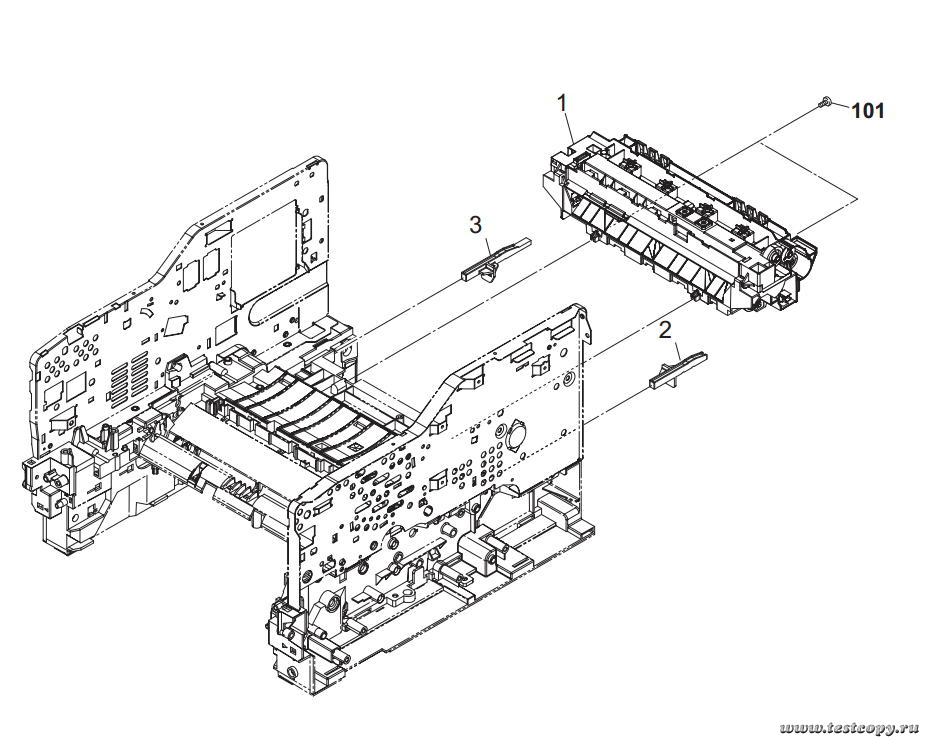 1
101
3
2
www.testcopy.ru