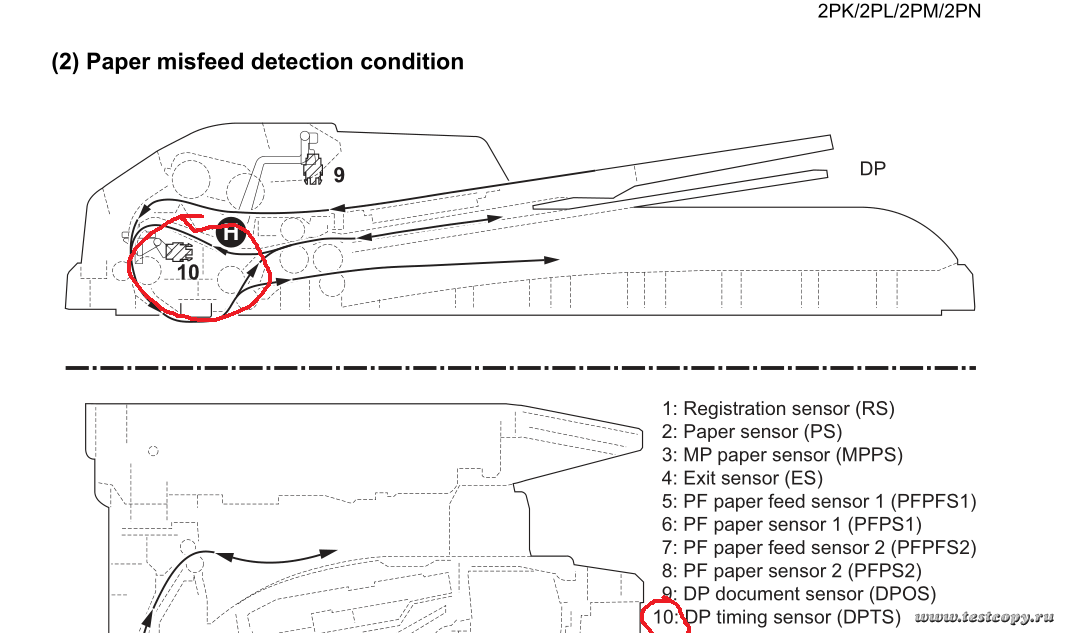 2PK/2PL/2PM/2PN

(2) Paper misfeed detection condition

9

DP

H

10

1: Registration sensor (RS)
2: Paper sensor (PS)
3: MP paper sensor (MPPS)
4: Exit sensor (ES)
5: PF paper feed sensor 1 (PFPFS1)
6: PF paper sensor 1 (PFPS1)
7: PF paper feed sensor 2 (PFPFS2)
8: PF paper sensor 2 (PFPS2)
9: DP document sensor (DPOS)
10: DP timing sensor (DPTS)

www.testcopy.ru