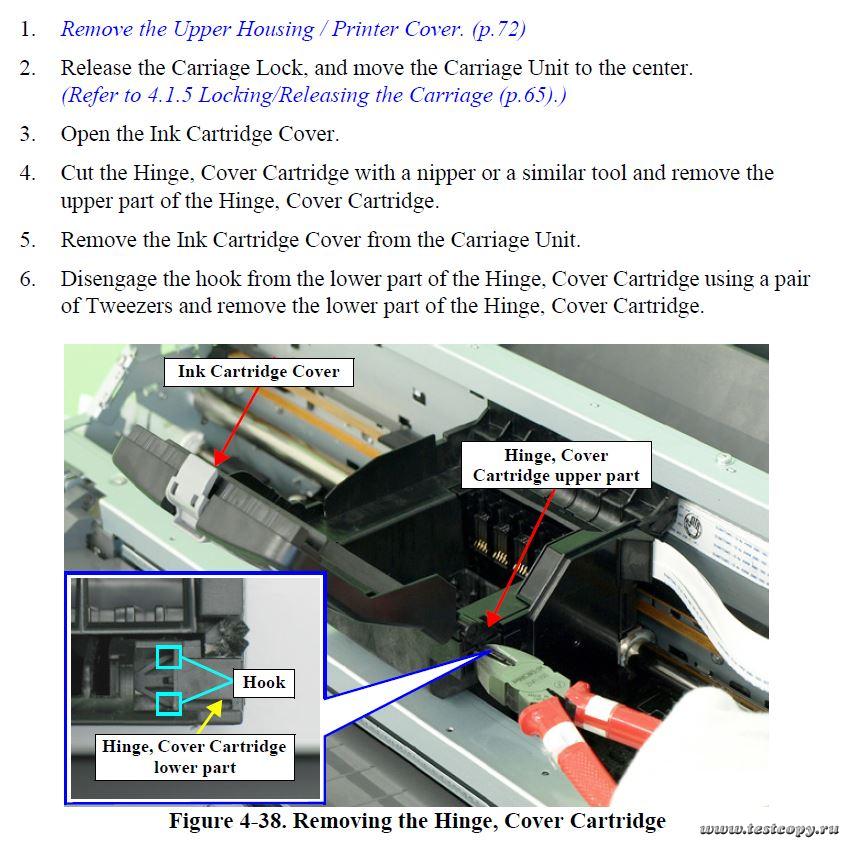 1. Remove the Upper Housing / Printer Cover. (p.72)

2. Release the Carriage Lock, and move the Carriage Unit to the center. (Refer to 4.1.5 Locking/Releasing the Carriage (p.65).)

3. Open the Ink Cartridge Cover.

4. Cut the Hinge, Cover Cartridge with a nipper or a similar tool and remove the upper part of the Hinge, Cover Cartridge.

5. Remove the Ink Cartridge Cover from the Carriage Unit.

6. Disengage the hook from the lower part of the Hinge, Cover Cartridge using a pair of Tweezers and remove the lower part of the Hinge, Cover Cartridge.

Ink Cartridge Cover

Hinge, Cover Cartridge upper part

Hook

Hinge, Cover Cartridge lower part

Figure 4-38. Removing the Hinge, Cover Cartridge

www.testcopy.ru