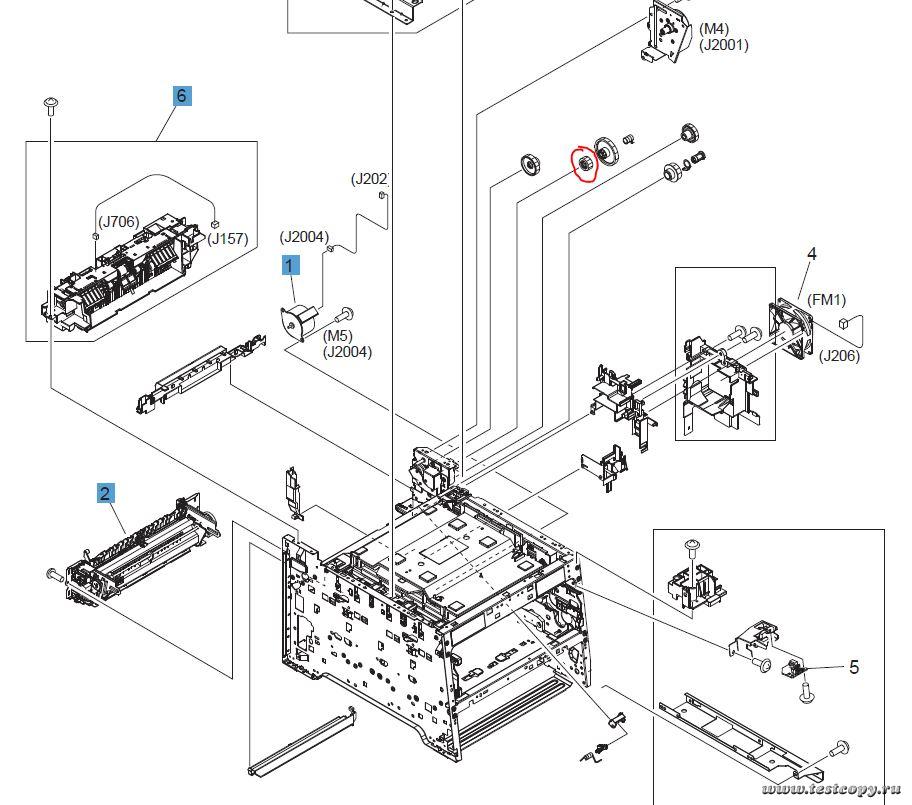 (M4)
(J2001)

6

(J202

(J706)

(J157)

(J2004)

1

(M5)
(J2004)

4

(FM1)

(J206)

2

5

www.testcopy.ru