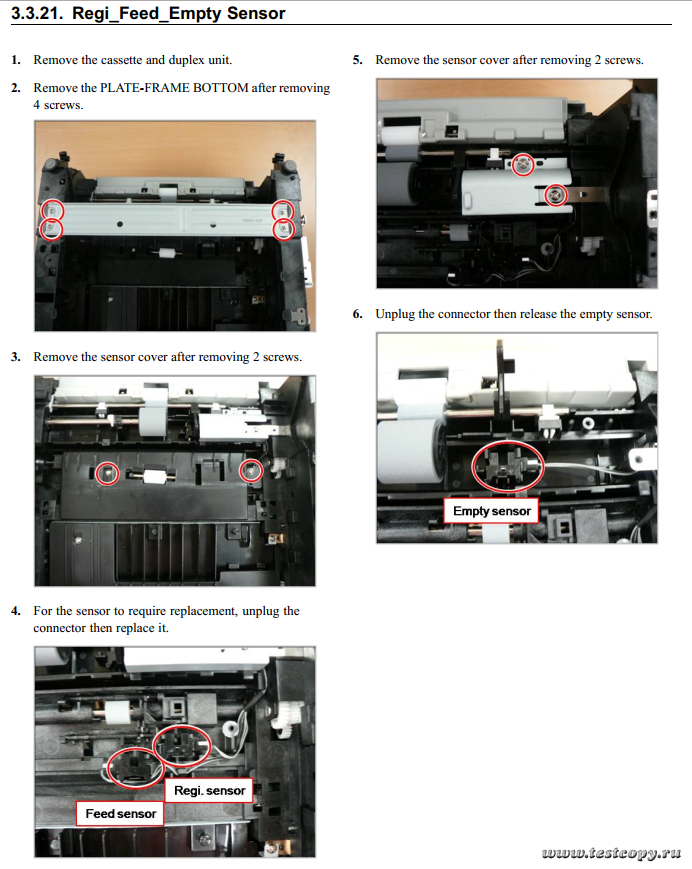 3.3.21. Regi_Feed_Empty Sensor

1. Remove the cassette and duplex unit.

2. Remove the PLATE-FRAME BOTTOM after removing 4 screws.

3. Remove the sensor cover after removing 2 screws.

4. For the sensor to require replacement, unplug the connector then replace it.

Regi. sensor

Feed sensor

5. Remove the sensor cover after removing 2 screws.

6. Unplug the connector then release the empty sensor.

Empty sensor

www.testcopy.ru